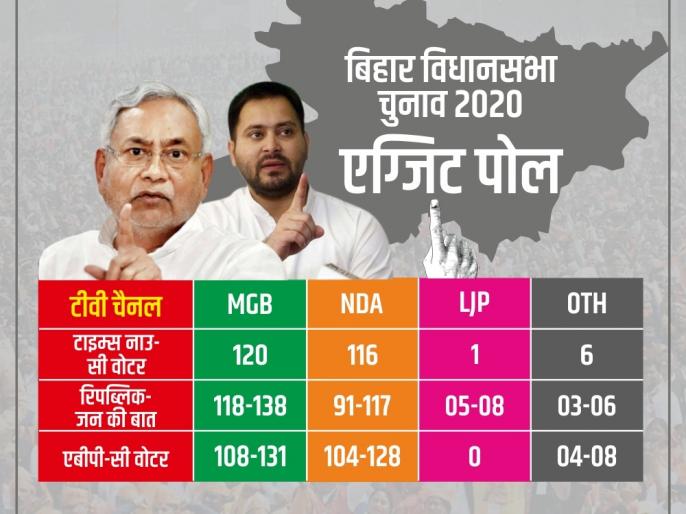 बिहार विधानसभा चुनाव 2020

एग्जिट पोल

| टीवी चैनल | MGB | NDA | LJP | OTH |
|---|---|---|---|---|
| टाइम्स नाउ-सी वोटर | 120 | 116 | 1 | 6 |
| रिपब्लिक-जन की बात | 118-138 | 91-117 | 05-08 | 03-06 |
| एबीपी-सी वोटर | 108-131 | 104-128 | 0 | 04-08 |