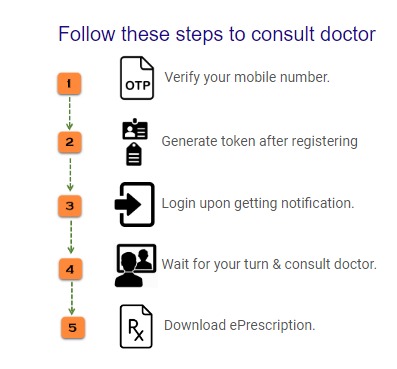 Follow these steps to consult doctor

1

OTP

Verify your mobile number.

2

Generate token after registering

3

Login upon getting notification.

4

Wait for your turn & consult doctor.

5

Rx

Download ePrescription.